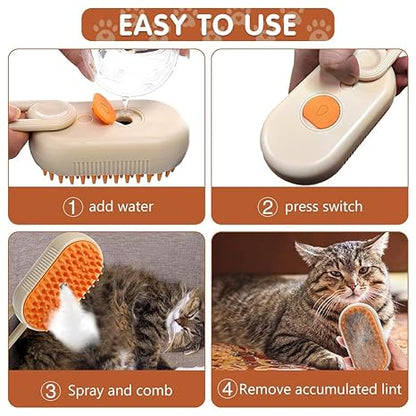 EASY TO USE

① add water

② press switch

③ Spray and comb

④ Remove accumulated lint